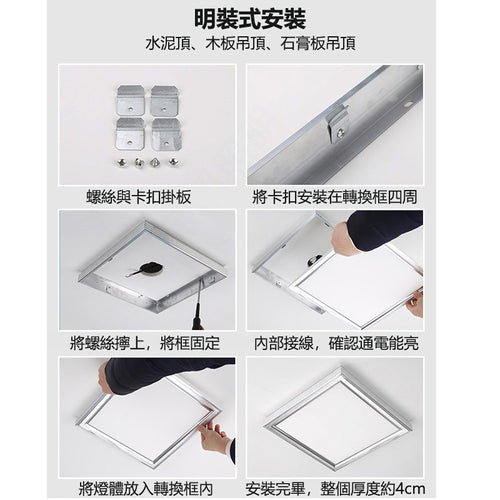 明裝式安裝

水泥頂、木板吊頂、石膏板吊頂

螺絲與卡扣掛板

將卡扣安裝在轉換框四周

將螺絲擰上，將框固定

內部接線，確認通電能亮

將燈體放入轉換框內

安裝完畢，整個厚度約4cm